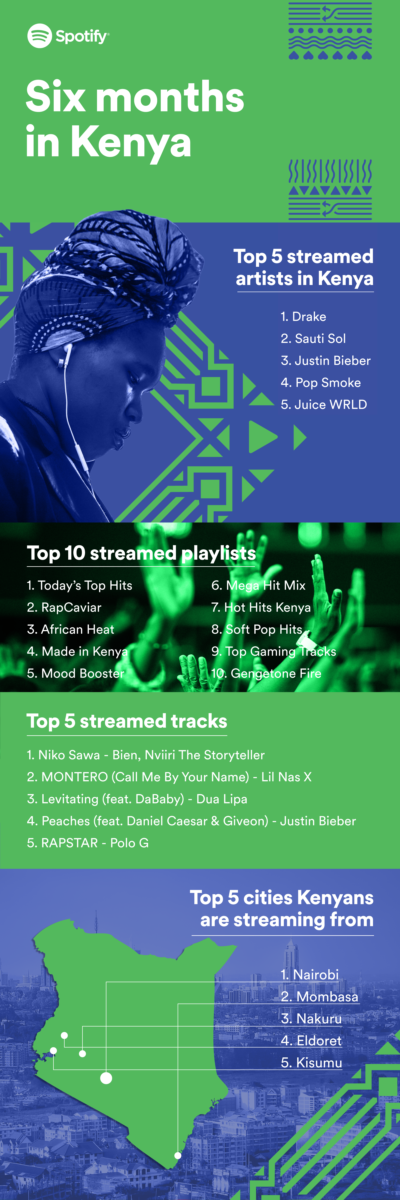 Spotify

Six months in Kenya

Top 5 streamed artists in Kenya

1. Drake
2. Sauti Sol
3. Justin Bieber
4. Pop Smoke
5. Juice WRLD

Top 10 streamed playlists

1. Today's Top Hits
2. RapCaviar
3. African Heat
4. Made in Kenya
5. Mood Booster
6. Mega Hit Mix
7. Hot Hits Kenya
8. Soft Pop Hits
9. Top Gaming Tracks
10. Gengetone Fire

Top 5 streamed tracks

1. Niko Sawa - Bien, Nviiri The Storyteller
2. MONTERO (Call Me By Your Name) - Lil Nas X
3. Levitating (feat. DaBaby) - Dua Lipa
4. Peaches (feat. Daniel Caesar & Giveon) - Justin Bieber
5. RAPSTAR - Polo G

Top 5 cities Kenyans are streaming from

1. Nairobi
2. Mombasa
3. Nakuru
4. Eldoret
5. Kisumu